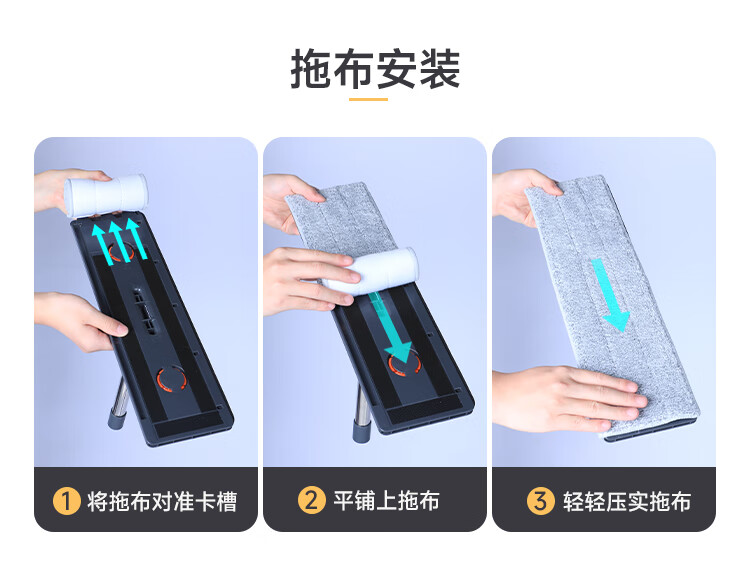 拖布安装

1 将拖布对准卡槽

2 平铺上拖布

3 轻轻压实拖布